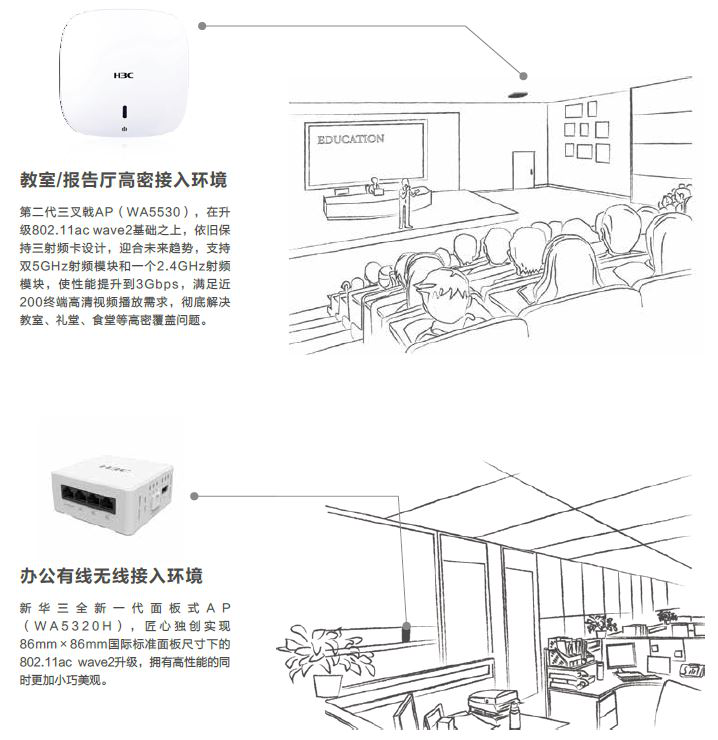 H3C

EDUCATION

教室/报告厅高密接入环境

第二代三叉戟AP（WA5530），在升级802.11ac wave2基础之上，依旧保持三射频卡设计，迎合未来趋势，支持双5GHz射频模块和一个2.4GHz射频模块，使性能提升到3Gbps，满足近200终端高清视频播放需求，彻底解决教室、礼堂、食堂等高密覆盖问题。

H3C

办公有线无线接入环境

新华三全新一代面板式AP（WA5320H），匠心独创实现86mm×86mm国际标准面板尺寸下的802.11ac wave2升级，拥有高性能的同时更加小巧美观。